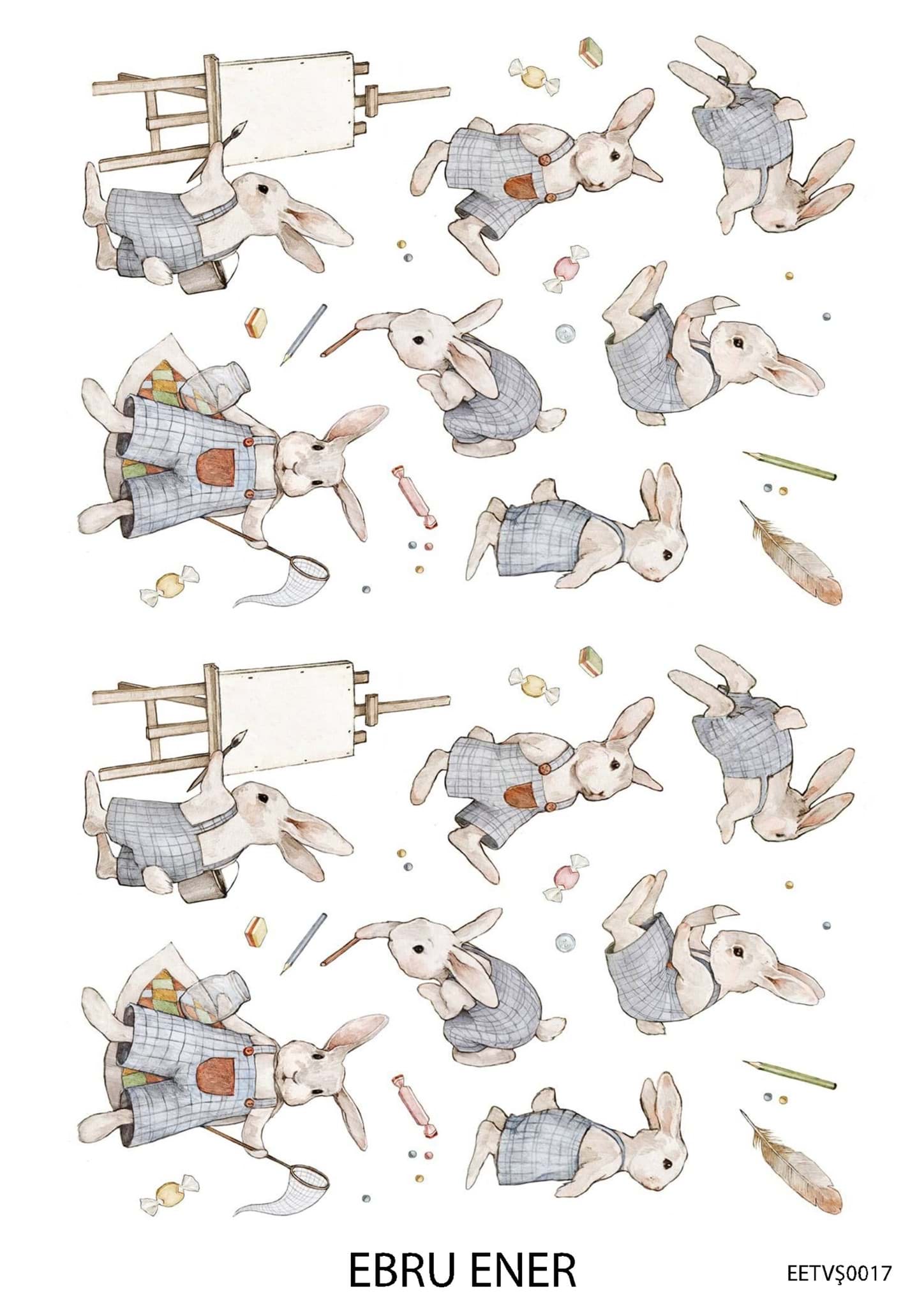 EBRU ENER

EETVŞ0017